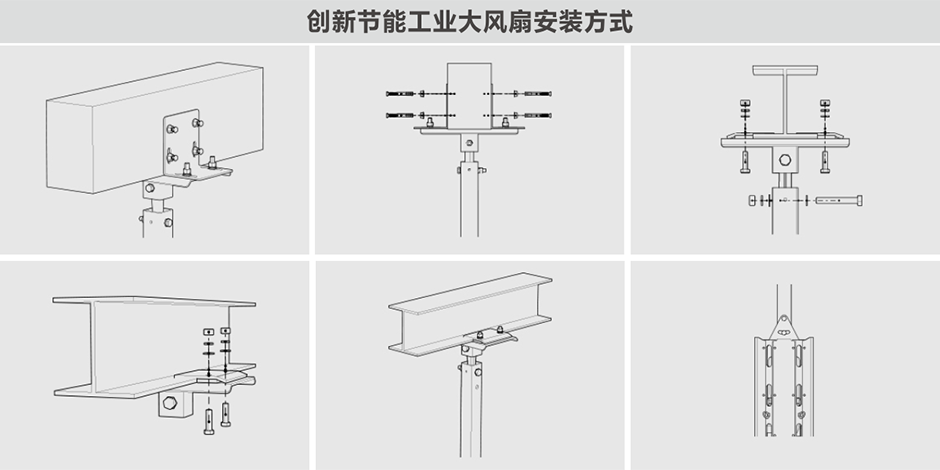 创新节能工业大风扇安装方式